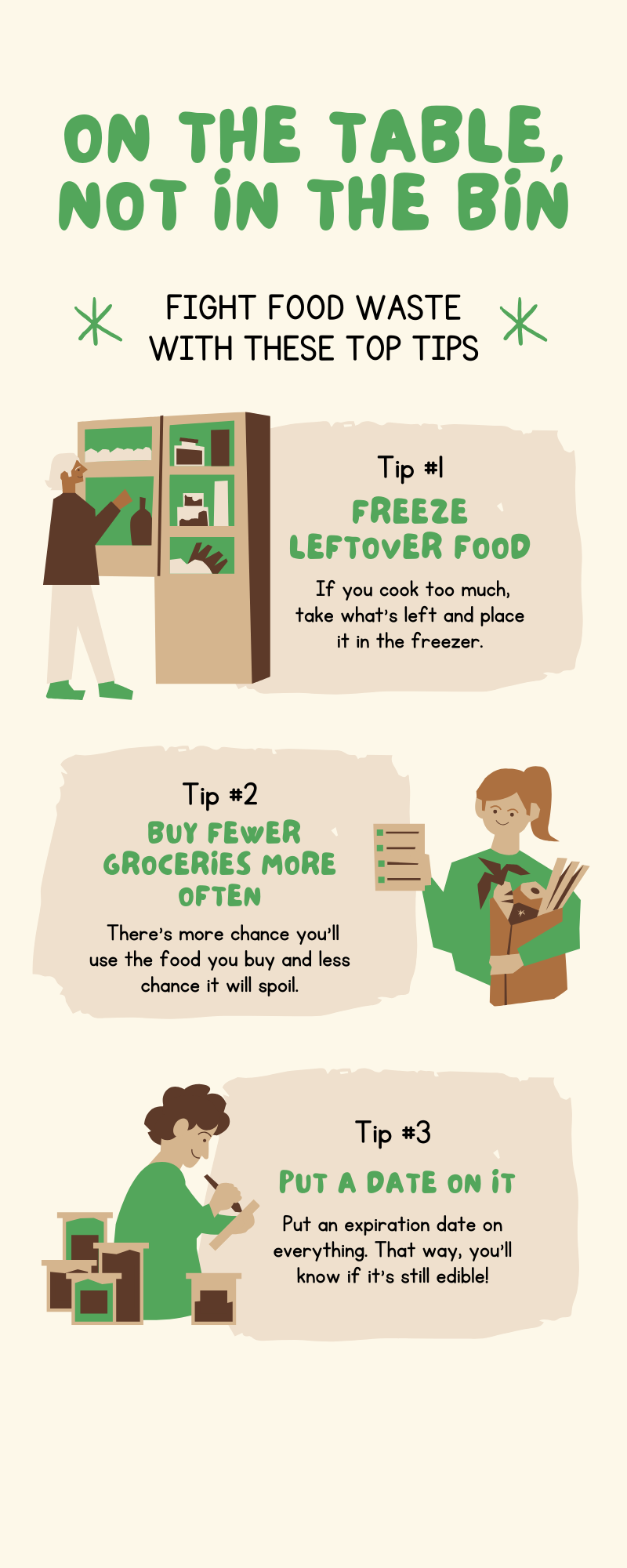 ON THE TABLE, NOT IN THE BIN

FIGHT FOOD WASTE WITH THESE TOP TIPS

Tip #1

FREEZE LEFTOVER FOOD

If you cook too much, take what's left and place it in the freezer.

Tip #2

BUY FEWER GROCERIES MORE OFTEN

There's more chance you'll use the food you buy and less chance it will spoil.

Tip #3

PUT A DATE ON IT

Put an expiration date on everything. That way, you'll know if it's still edible!