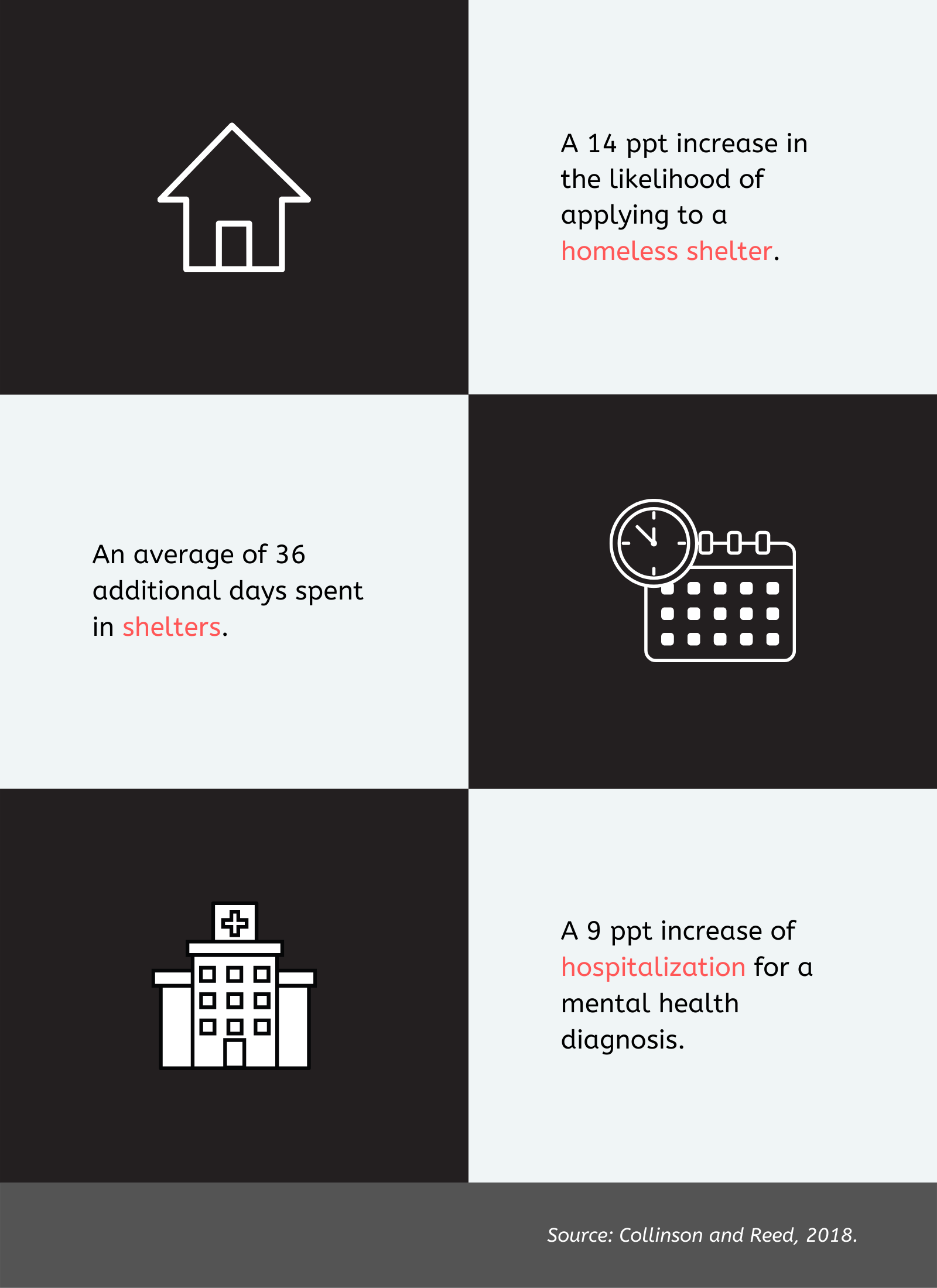 A 14 ppt increase in the likelihood of applying to a homeless shelter.

An average of 36 additional days spent in shelters.

A 9 ppt increase of hospitalization for a mental health diagnosis.

Source: Collinson and Reed, 2018.